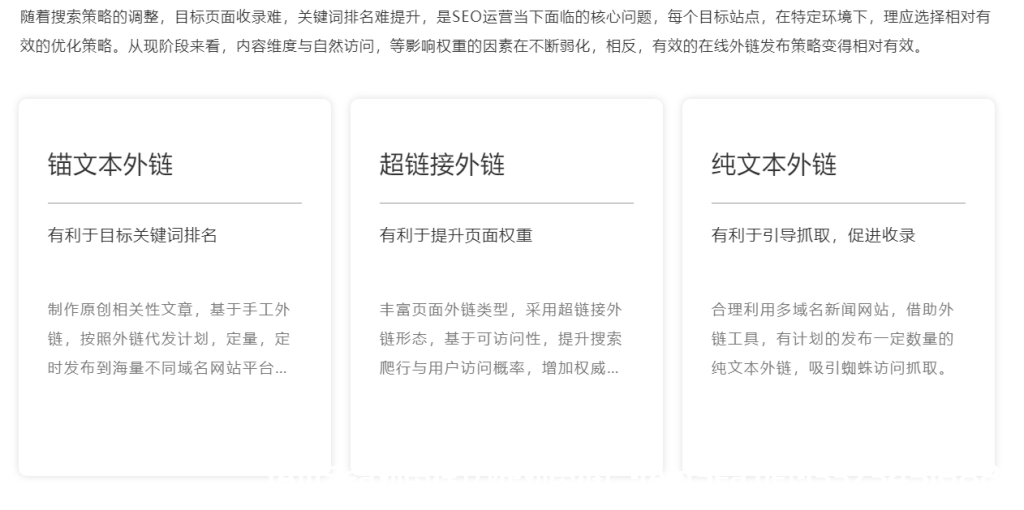 随着搜索策略的调整，目标页面收录难，关键词排名难提升，是SEO运营当下面临的核心问题，每个目标站点，在特定环境下，理应选择相对有效的优化策略。从现阶段来看，内容维度与自然访问，等影响权重的因素在不断弱化，相反，有效的在线外链发布策略变得相对有效。

锚文本外链

有利于目标关键词排名

制作原创相关性文章，基于手工外链，按照外链代发计划，定量，定时发布到海量不同域名网站平台...

超链接外链

有利于提升页面权重

丰富页面外链类型，采用超链接外链形态，基于可访问性，提升搜索爬行与用户访问概率，增加权威...

纯文本外链

有利于引导抓取，促进收录

合理利用多域名新闻网站，借助外链工具，有计划的发布一定数量的纯文本外链，吸引蜘蛛访问抓取。